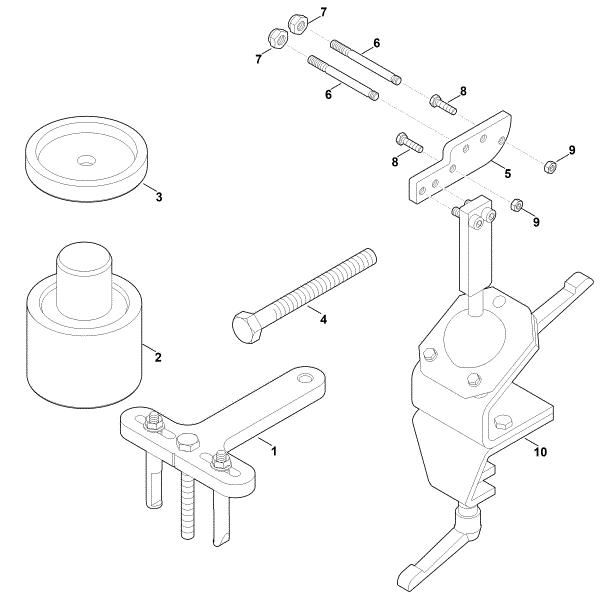 7
7
6
6
8
8
9
5
9
3
4
2
1
10